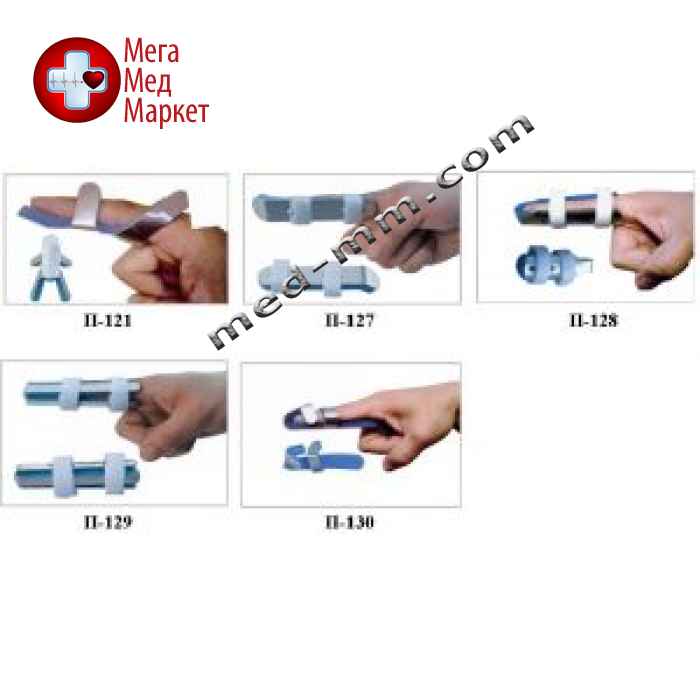 Мега
Мед
Маркет

med-mm.com

П-121

П-127

П-128

П-129

П-130